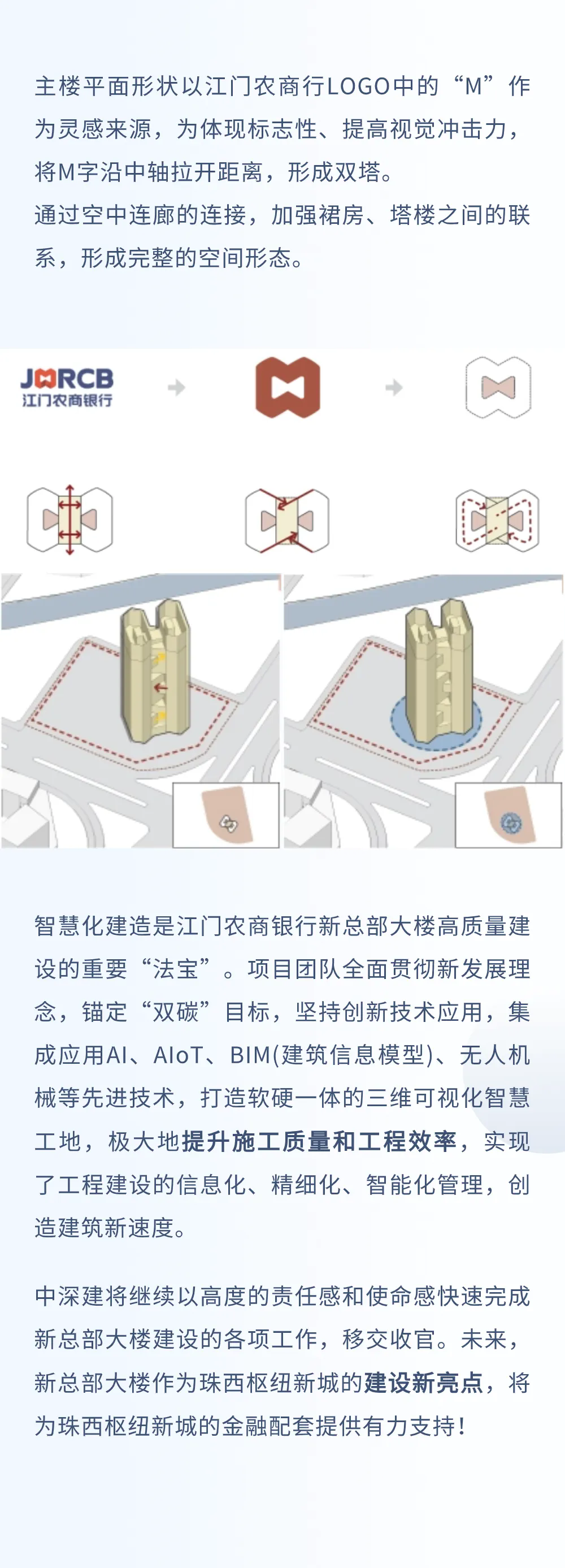 主楼平面形状以江门农商行LOGO中的“M”作为灵感来源，为体现标志性、提高视觉冲击力，将M字沿中轴拉开距离，形成双塔。
通过空中连廊的连接，加强裙房、塔楼之间的联系，形成完整的空间形态。

JMRCB
江门农商银行

智慧化建造是江门农商银行新总部大楼高质量建设的重要“法宝”。项目团队全面贯彻新发展理念，锚定“双碳”目标，坚持创新技术应用，集成应用AI、AIoT、BIM(建筑信息模型)、无人机械等先进技术，打造软硬一体的三维可视化智慧工地，极大地提升施工质量和工程效率，实现了工程建设的信息化、精细化、智能化管理，创造建筑新速度。

中深建将继续以高度的责任感和使命感快速完成新总部大楼建设的各项工作，移交收官。未来，新总部大楼作为珠西枢纽新城的建设新亮点，将为珠西枢纽新城的金融配套提供有力支持！